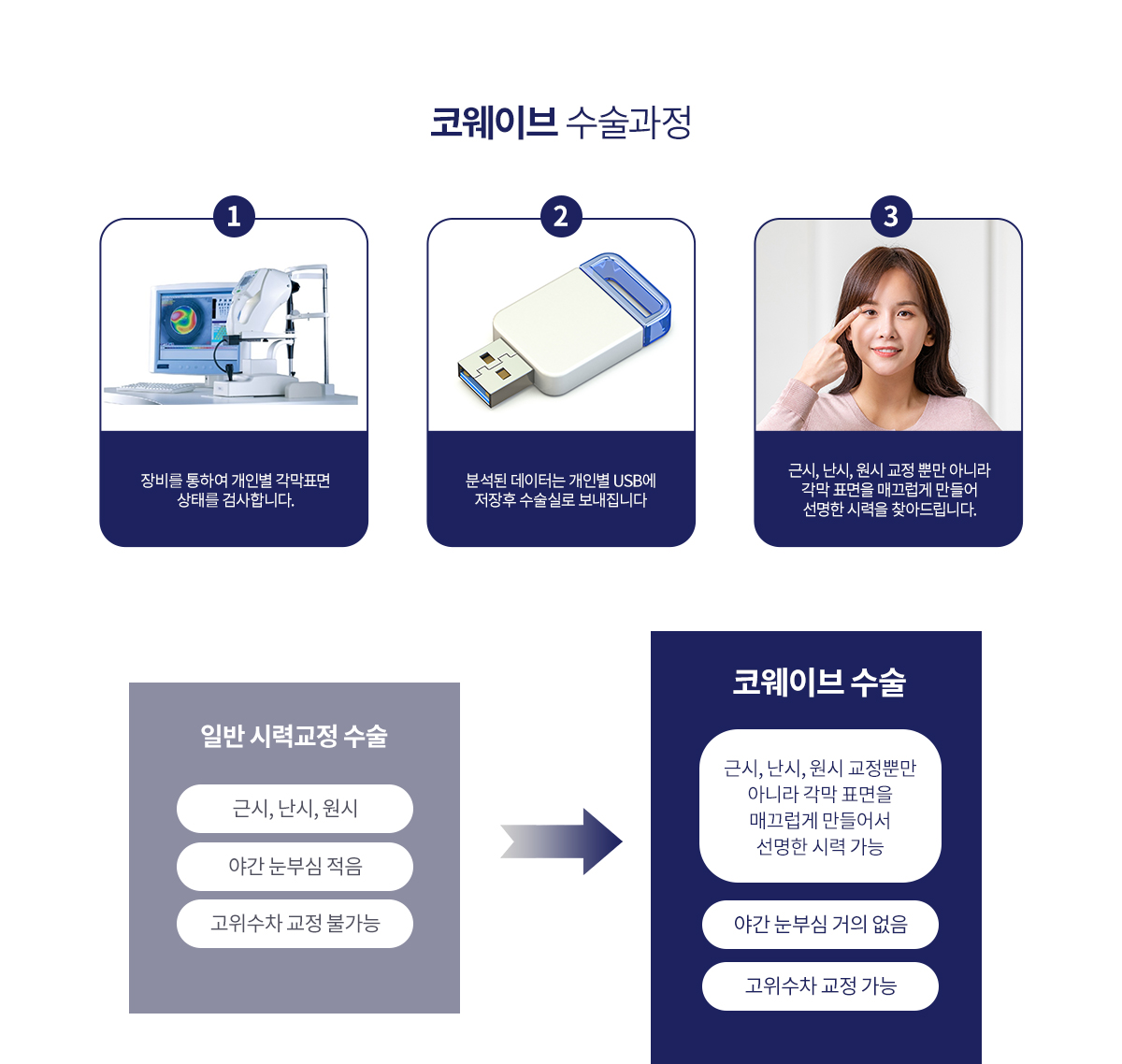 코웨이브 수술과정

1

장비를 통하여 개인별 각막표면 상태를 검사합니다.

2

분석된 데이터는 개인별 USB에 저장후 수술실로 보내집니다

3

근시, 난시, 원시 교정 뿐만 아니라 각막 표면을 매끄럽게 만들어 선명한 시력을 찾아드립니다.

일반 시력교정 수술

근시, 난시, 원시

야간 눈부심 적음

고위수차 교정 불가능

코웨이브 수술

근시, 난시, 원시 교정뿐만 아니라 각막 표면을 매끄럽게 만들어서 선명한 시력 가능

야간 눈부심 거의 없음

고위수차 교정 가능