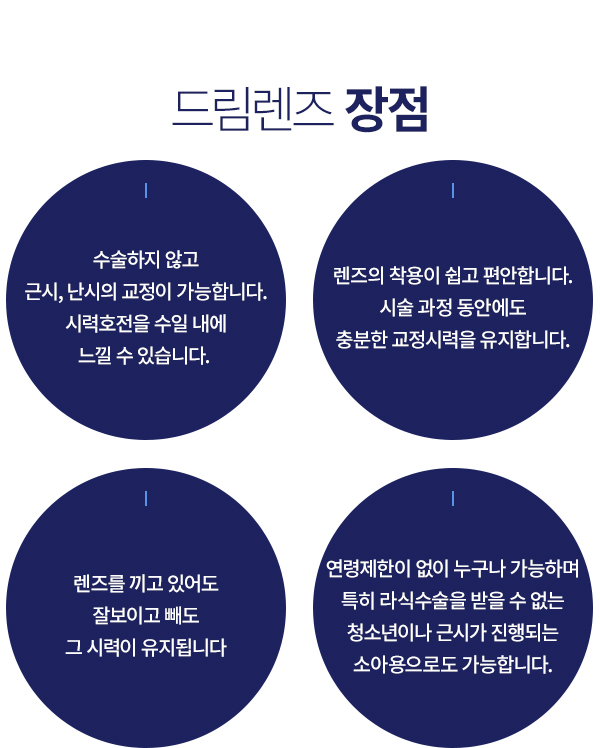 드림렌즈 장점

수술하지 않고
근시, 난시의 교정이 가능합니다.
시력호전을 수일 내에
느낄 수 있습니다.

렌즈의 착용이 쉽고 편안합니다.
시술 과정 동안에도
충분한 교정시력을 유지합니다.

렌즈를 끼고 있어도
잘보이고 빼도
그 시력이 유지됩니다

연령제한이 없이 누구나 가능하며
특히 라식수술을 받을 수 없는
청소년이나 근시가 진행되는
소아용으로도 가능합니다.